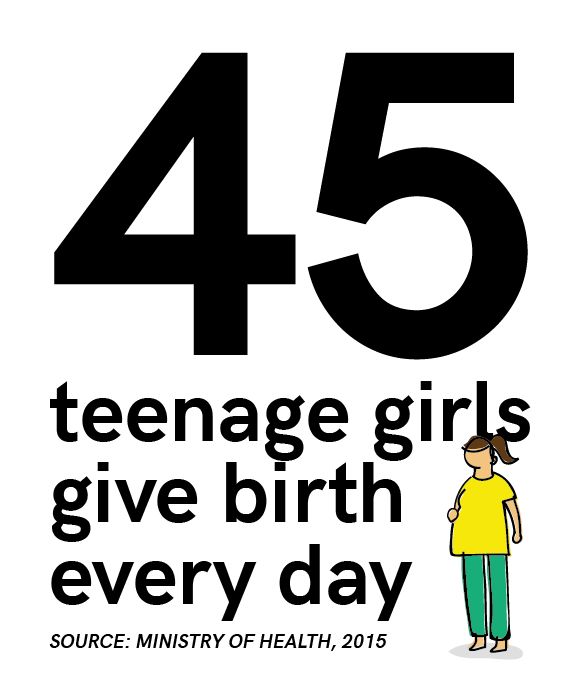 45

teenage girls give birth every day

SOURCE: MINISTRY OF HEALTH, 2015