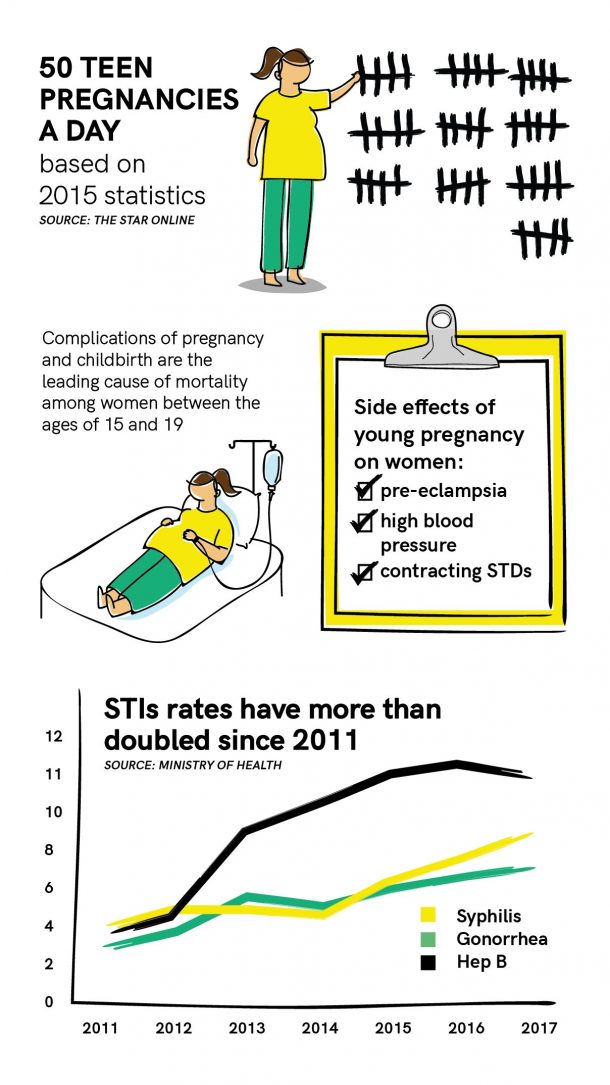 50 TEEN PREGNANCIES A DAY
based on 2015 statistics
SOURCE: THE STAR ONLINE

Complications of pregnancy and childbirth are the leading cause of mortality among women between the ages of 15 and 19

Side effects of young pregnancy on women:
pre-eclampsia
high blood pressure
contracting STDs

STIs rates have more than doubled since 2011
SOURCE: MINISTRY OF HEALTH

12
11
10
8
6
4
2
0

Syphilis
Gonorrhea
Hep B

2011 2012 2013 2014 2015 2016 2017